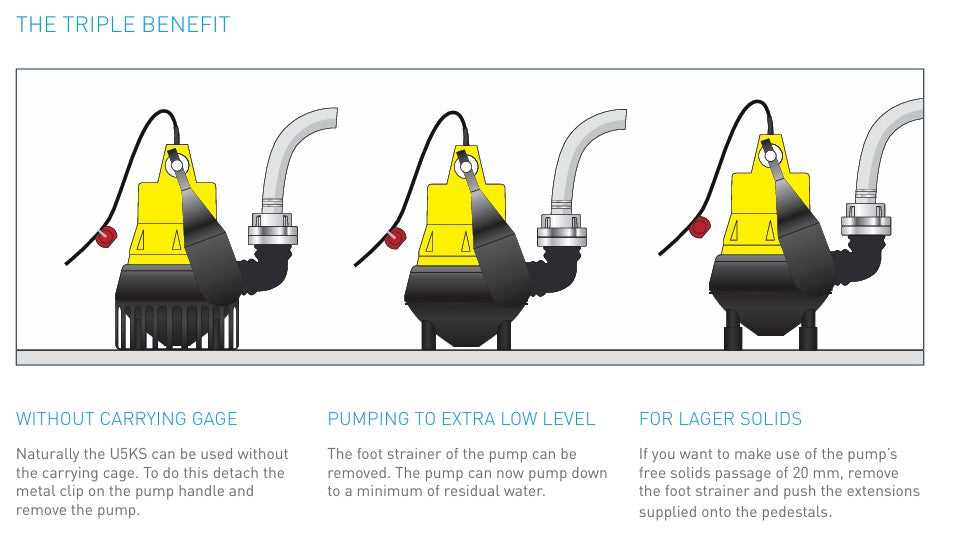 THE TRIPLE BENEFIT

WITHOUT CARRYING GAGE

Naturally the U5KS can be used without the carrying cage. To do this detach the metal clip on the pump handle and remove the pump.

PUMPING TO EXTRA LOW LEVEL

The foot strainer of the pump can be removed. The pump can now pump down to a minimum of residual water.

FOR LAGER SOLIDS

If you want to make use of the pump's free solids passage of 20 mm, remove the foot strainer and push the extensions supplied onto the pedestals.