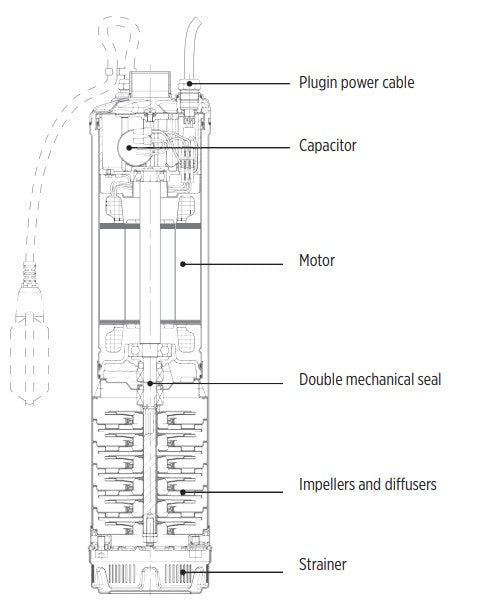 Plugin power cable

Capacitor

Motor

Double mechanical seal

Impellers and diffusers

Strainer